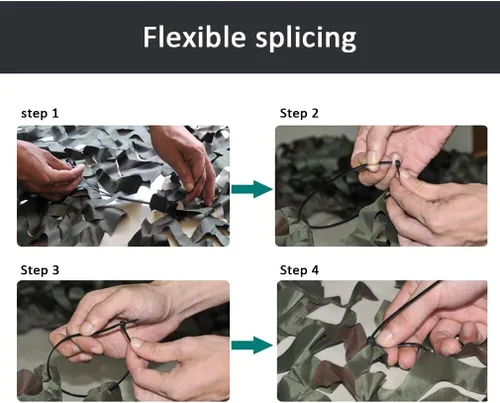 Flexible splicing

step 1

Step 2

Step 3

Step 4