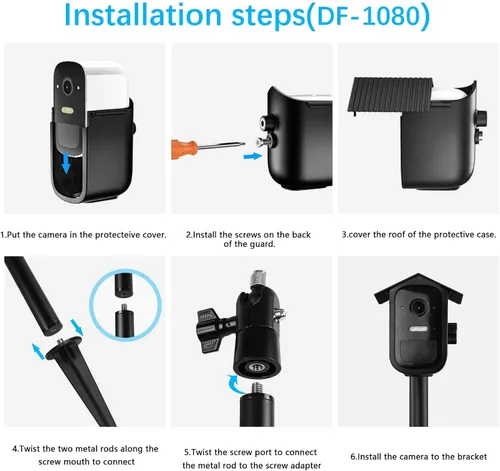 Installation steps(DF-1080)

1.Put the camera in the protecteive cover.

2.Install the screws on the back of the guard.

3.cover the roof of the protective case.

4.Twist the two metal rods along the screw mouth to connect

5.Twist the screw port to connect the metal rod to the screw adapter

6.Install the camera to the bracket