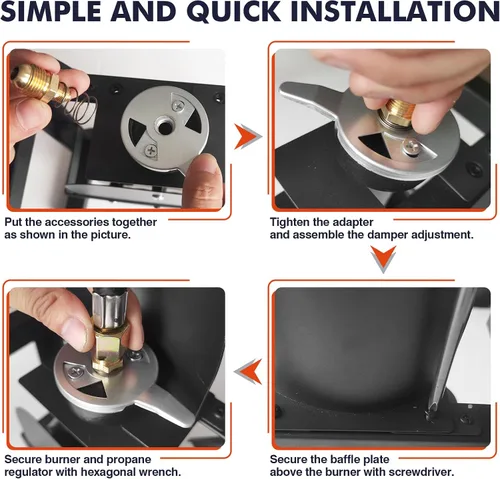 SIMPLE AND QUICK INSTALLATION

Put the accessories together as shown in the picture.

Tighten the adapter and assemble the damper adjustment.

Secure the baffle plate above the burner with screwdriver.

Secure burner and propane regulator with hexagonal wrench.