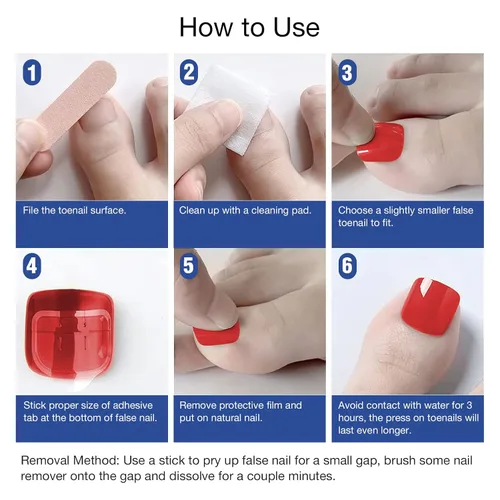 How to Use

1

File the toenail surface.

2

Clean up with a cleaning pad.

3

Choose a slightly smaller false toenail to fit.

4

Stick proper size of adhesive tab at the bottom of false nail.

5

Remove protective film and put on natural nail.

6

Avoid contact with water for 3 hours, the press on toenails will last even longer.

Removal Method: Use a stick to pry up false nail for a small gap, brush some nail remover onto the gap and dissolve for a couple minutes.