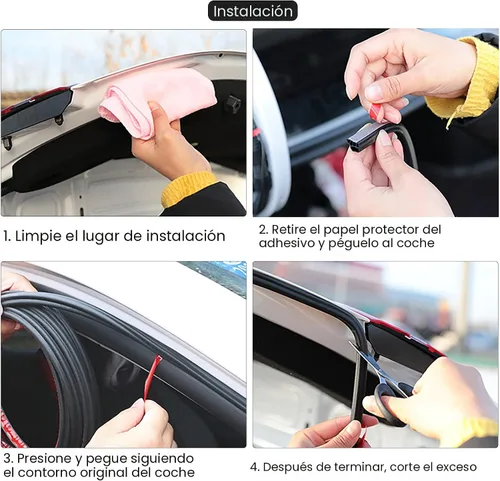 Instalación

1. Limpie el lugar de instalación

2. Retire el papel protector del adhesivo y péguelo al coche

3. Presione y pegue siguiendo el contorno original del coche

4. Después de terminar, corte el exceso