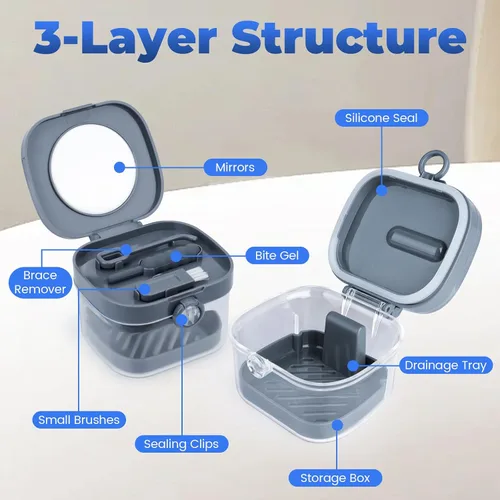 3-Layer Structure

Silicone Seal

Mirrors

Bite Gel

Brace
Remover

Drainage Tray

Small Brushes

Sealing Clips

Storage Box