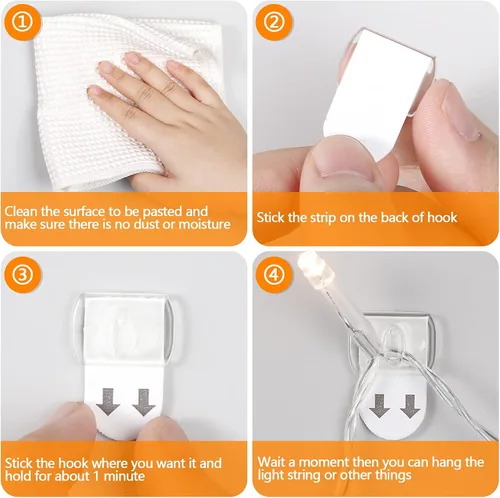 ①

Clean the surface to be pasted and make sure there is no dust or moisture

②

Stick the strip on the back of hook

③

Stick the hook where you want it and hold for about 1 minute

④

Wait a moment then you can hang the light string or other things