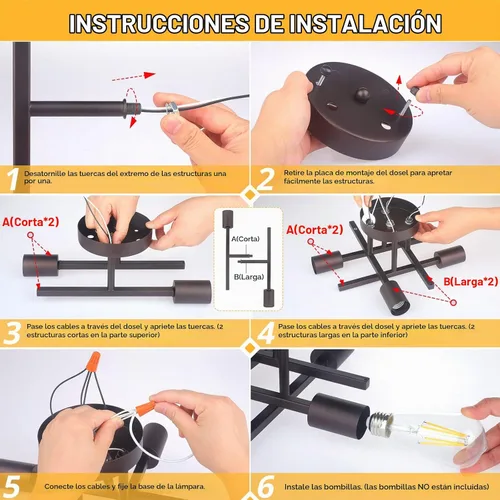 INSTRUCCIONES DE INSTALACIÓN

1 Desatornille las tuercas del extremo de las estructuras una por una.

2 Retire la placa de montaje del dosel para apretar fácilmente las estructuras.

A(Corta*2)

A(Corta)

B(Larga)

A(Corta*2)

B(Larga*2)

3 Pase los cables a través del dosel y apriete las tuercas. (2 estructuras cortas en la parte superior)

4 Pase los cables a través del dosel y apriete las tuercas. (2 estructuras largas en la parte inferior)

5 Conecte los cables y fije la base de la lámpara.

6 Instale las bombillas. (las bombillas NO están incluidas)