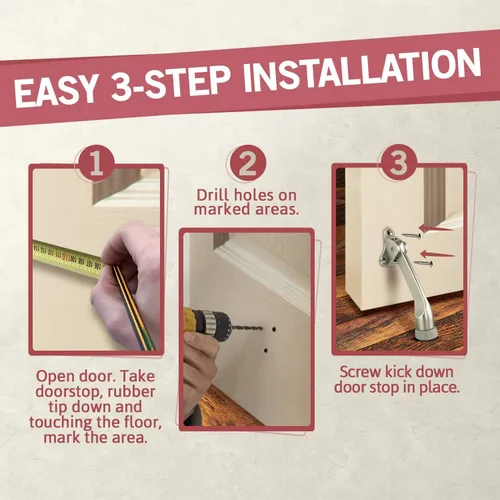 EASY 3-STEP INSTALLATION

1

Open door. Take doorstop, rubber tip down and touching the floor, mark the area.

2

Drill holes on marked areas.

3

Screw kick down door stop in place.