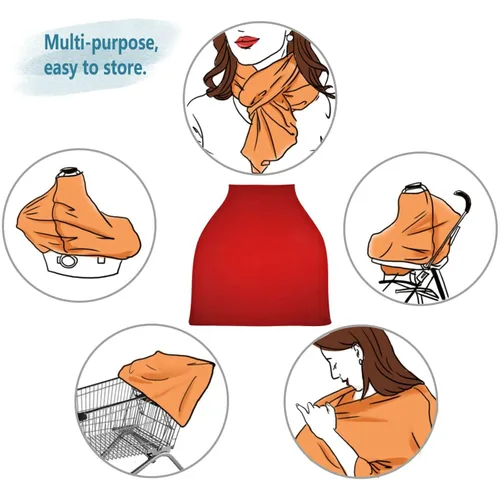 Multi-purpose, easy to store.