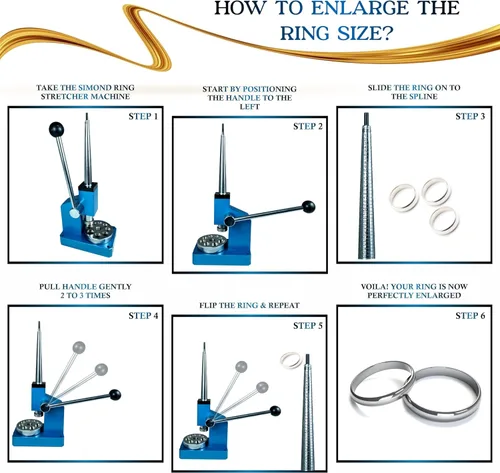 HOW TO ENLARGE THE RING SIZE?

TAKE THE SIMOND RING STRETCHER MACHINE

STEP 1

START BY POSITIONING THE HANDLE TO THE LEFT

STEP 2

SLIDE THE RING ON TO THE SPLINE

STEP 3

PULL HANDLE GENTLY 2 TO 3 TIMES

STEP 4

FLIP THE RING & REPEAT

STEP 5

VOILA! YOUR RING IS NOW PERFECTLY ENLARGED

STEP 6