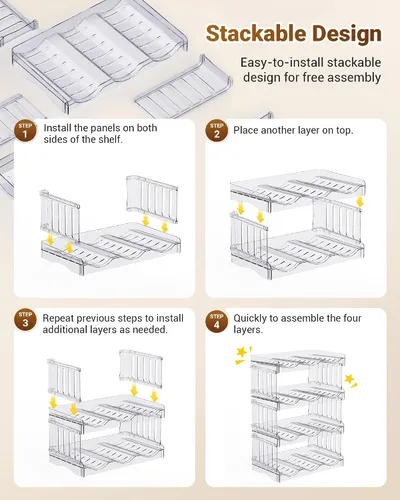 Stackable Design

Easy-to-install stackable design for free assembly

STEP 1
Install the panels on both sides of the shelf.

STEP 2
Place another layer on top.

STEP 3
Repeat previous steps to install additional layers as needed.

STEP 4
Quickly to assemble the four layers.