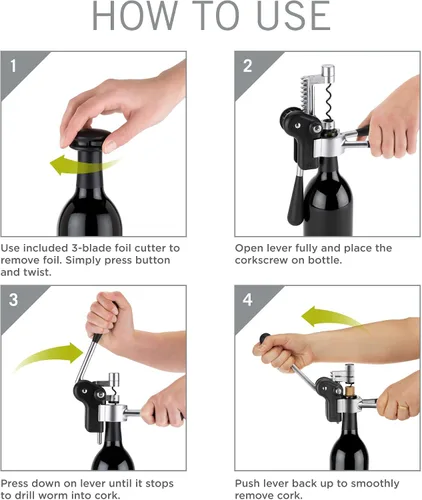 HOW TO USE

1

Use included 3-blade foil cutter to remove foil. Simply press button and twist.

2

Open lever fully and place the corkscrew on bottle.

3

Press down on lever until it stops to drill worm into cork.

4

Push lever back up to smoothly remove cork.