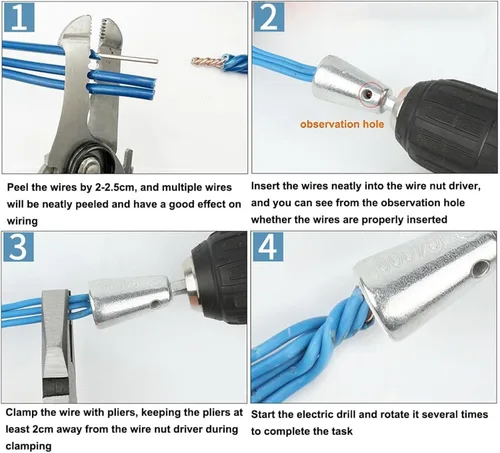 1

Peel the wires by 2-2.5cm, and multiple wires will be neatly peeled and have a good effect on wiring

2

observation hole

Insert the wires neatly into the wire nut driver, and you can see from the observation hole whether the wires are properly inserted

3

Clamp the wire with pliers, keeping the pliers at least 2cm away from the wire nut driver during clamping

4

Start the electric drill and rotate it several times to complete the task