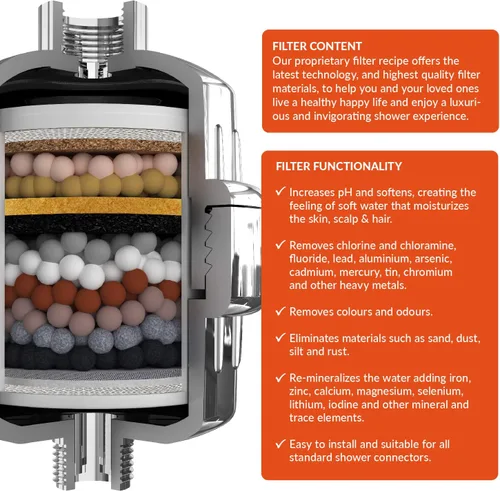 FILTER CONTENT
Our proprietary filter recipe offers the latest technology, and highest quality filter materials, to help you and your loved ones live a healthy happy life and enjoy a luxurious and invigorating shower experience.

FILTER FUNCTIONALITY

✓ Increases pH and softens, creating the feeling of soft water that moisturizes the skin, scalp & hair.

✓ Removes chlorine and chloramine, fluoride, lead, aluminium, arsenic, cadmium, mercury, tin, chromium and other heavy metals.

✓ Removes colours and odours.

✓ Eliminates materials such as sand, dust, silt and rust.

✓ Re-mineralizes the water adding iron, zinc, calcium, magnesium, selenium, lithium, iodine and other mineral and trace elements.

✓ Easy to install and suitable for all standard shower connectors.