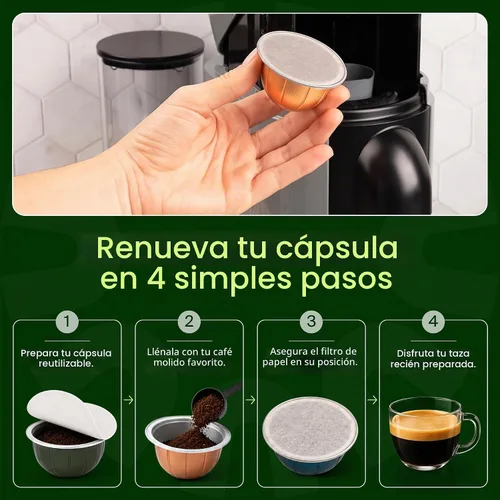 Renueva tu cápsula en 4 simples pasos

1
Prepara tu cápsula reutilizable.

2
Llénala con tu café molido favorito.

3
Asegura el filtro de papel en su posición.

4
Disfruta tu taza recién preparada.