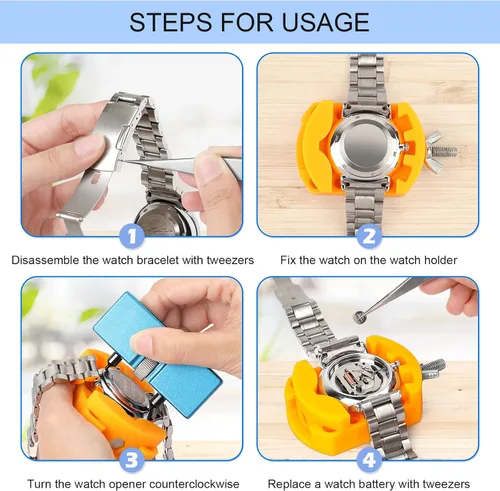 STEPS FOR USAGE

1
Disassemble the watch bracelet with tweezers

2
Fix the watch on the watch holder

3
Turn the watch opener counterclockwise

4
Replace a watch battery with tweezers