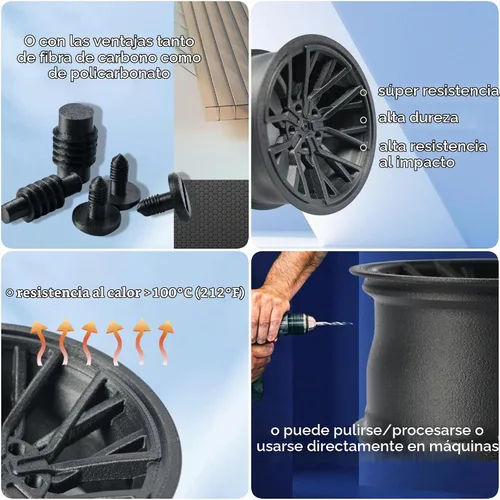 O con las ventajas tanto de fibra de carbono como de policarbonato

súper resistencia

alta dureza

alta resistencia al impacto

© resistencia al calor >100°C (212°F)

o puede pulirse/procesarse o usarse directamente en máquinas