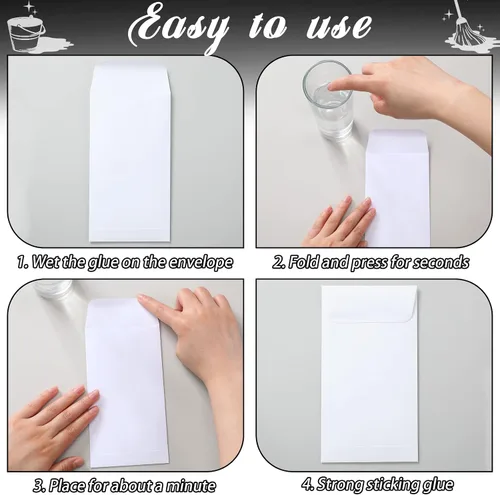 Easy to use

1. Wet the glue on the envelope

2. Fold and press for seconds

3. Place for about a minute

4. Strong sticking glue