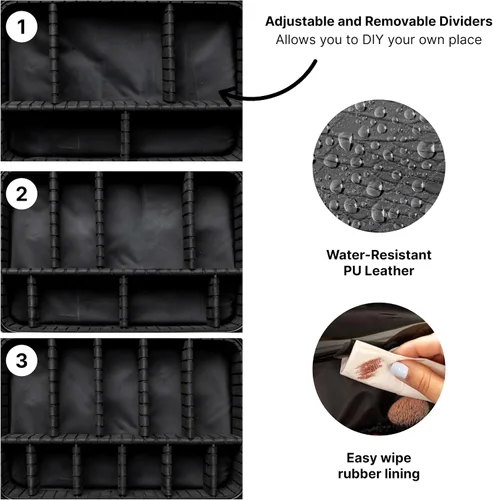 1

Adjustable and Removable Dividers
Allows you to DIY your own place

2

Water-Resistant
PU Leather

3

Easy wipe
rubber lining