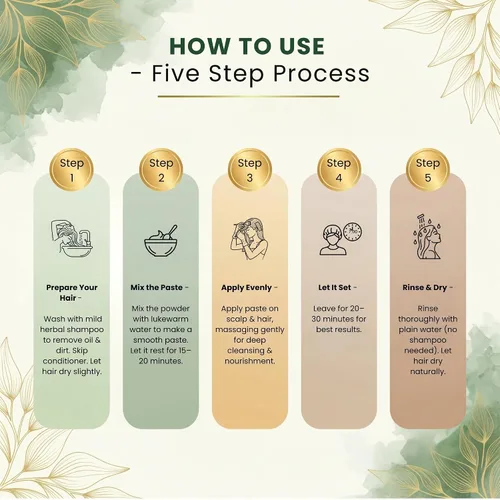 HOW TO USE
- Five Step Process

Step 1

Prepare Your Hair –

Wash with mild herbal shampoo to remove oil & dirt. Skip conditioner. Let hair dry slightly.

Step 2

Mix the Paste –

Mix the powder with lukewarm water to make a smooth paste. Let it rest for 15–20 minutes.

Step 3

Apply Evenly –

Apply paste on scalp & hair, massaging gently for deep cleansing & nourishment.

Step 4

Let It Set –

Leave for 20–30 minutes for best results.

Step 5

Rinse & Dry –

Rinse thoroughly with plain water (no shampoo needed). Let hair dry naturally.