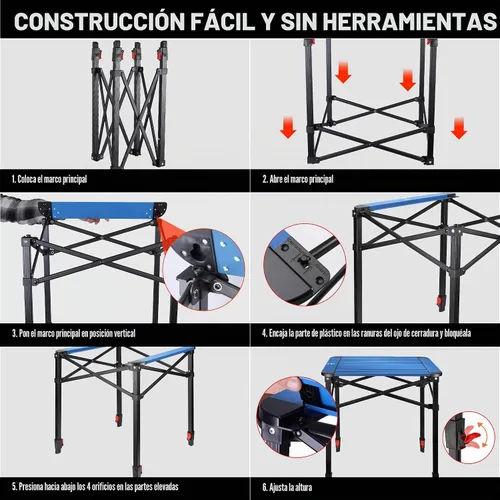 CONSTRUCCIÓN FÁCIL Y SIN HERRAMIENTAS

1. Coloca el marco principal

2. Abre el marco principal

3. Pon el marco principal en posición vertical

4. Encaja la parte de plástico en las ranuras del ojo de cerradura y bloquéala

5. Presiona hacia abajo los 4 orificios en las partes elevadas

6. Ajusta la altura