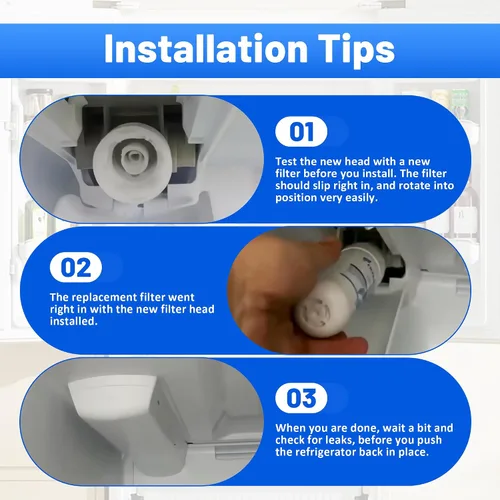 Installation Tips

01

Test the new head with a new filter before you install. The filter should slip right in, and rotate into position very easily.

02

The replacement filter went right in with the new filter head installed.

03

When you are done, wait a bit and check for leaks, before you push the refrigerator back in place.