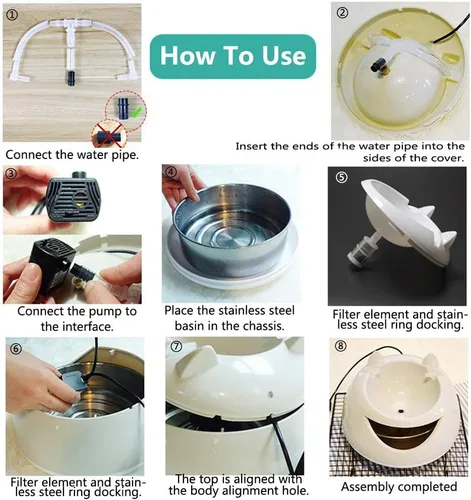 ① 

How To Use

②

Connect the water pipe.

Insert the ends of the water pipe into the sides of the cover.

③

④

⑤

Connect the pump to the interface.

Place the stainless steel basin in the chassis.

Filter element and stainless steel ring docking.

⑥

⑦

⑧

Filter element and stainless steel ring docking.

The top is aligned with the body alignment hole.

Assembly completed