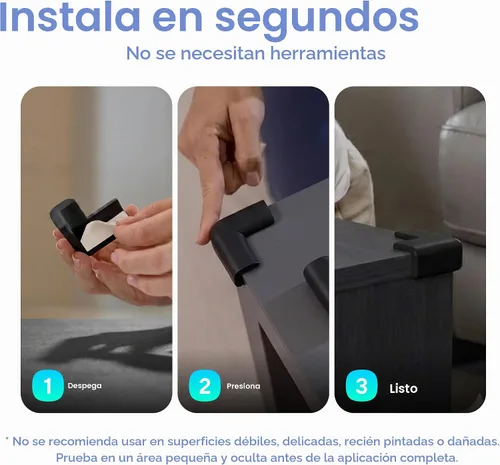 Instala en segundos

No se necesitan herramientas

1 Despega

2 Presiona

3 Listo

* No se recomienda usar en superficies débiles, delicadas, recién pintadas o dañadas. Prueba en un área pequeña y oculta antes de la aplicación completa.