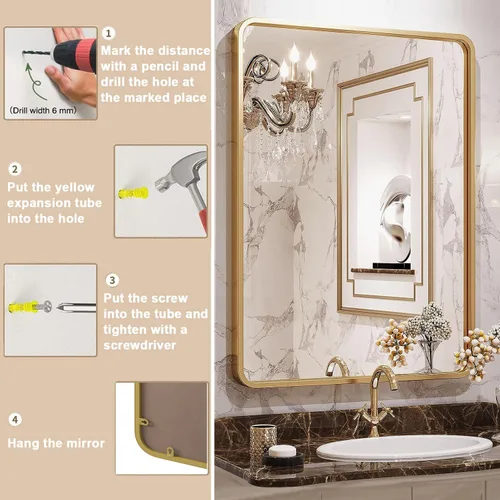 (Drill width 6 mm)

1
Mark the distance with a pencil and drill the hole at the marked place

2
Put the yellow expansion tube into the hole

3
Put the screw into the tube and tighten with a screwdriver

4
Hang the mirror