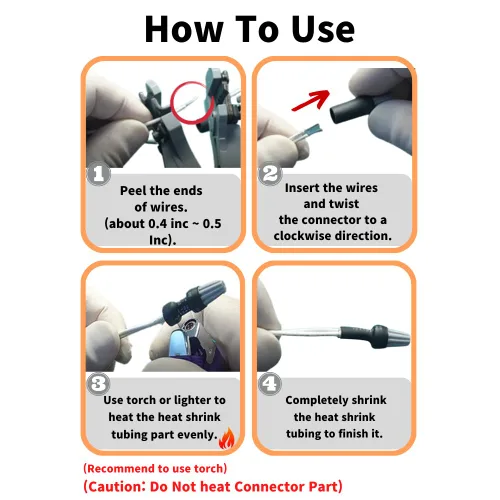 How To Use

1

Peel the ends of wires. (about 0.4 inc ~ 0.5 Inc).

2

Insert the wires and twist the connector to a clockwise direction.

3

Use torch or lighter to heat the heat shrink tubing part evenly.

4

Completely shrink the heat shrink tubing to finish it.

(Recommend to use torch)

(Caution: Do Not heat Connector Part)