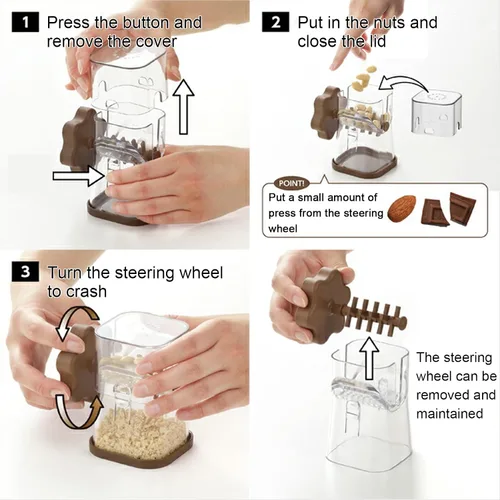 1 Press the button and remove the cover

2 Put in the nuts and close the lid

POINT!
Put a small amount of press from the steering wheel

3 Turn the steering wheel to crash

The steering wheel can be removed and maintained