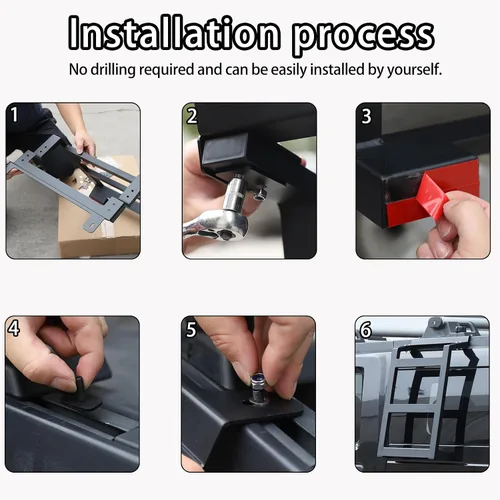 Installation process

No drilling required and can be easily installed by yourself.

1

2

3

4

5

6