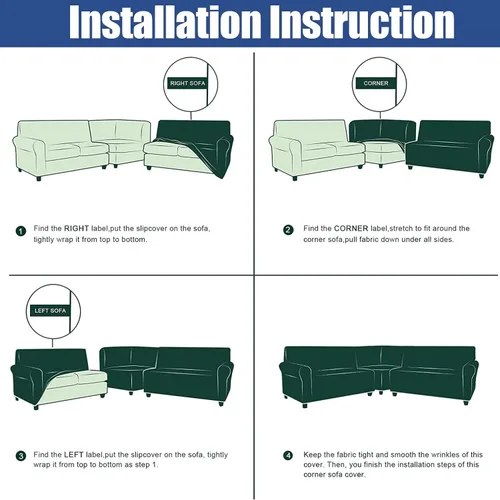 Installation Instruction

RIGHT SOFA

1 Find the RIGHT label,put the slipcover on the sofa, tightly wrap it from top to bottom.

CORNER

2 Find the CORNER label,stretch to fit around the corner sofa,pull fabric down under all sides.

LEFT SOFA

3 Find the LEFT label,put the slipcover on the sofa, tightly wrap it from top to bottom as step 1.

4 Keep the fabric tight and smooth the wrinkles of this cover. Then, you finish the installation steps of this corner sofa cover.