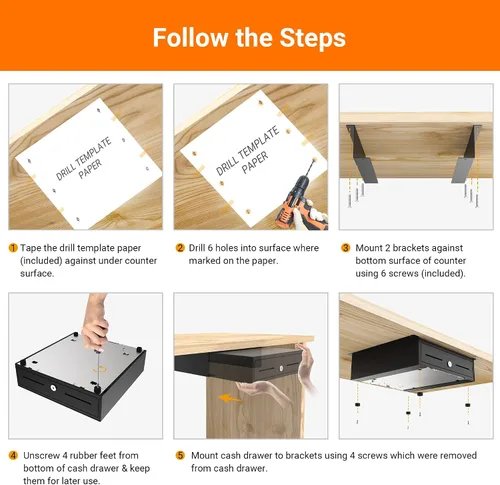 Follow the Steps

DRILL TEMPLATE PAPER

DRILL TEMPLATE PAPER

1 Tape the drill template paper (included) against under counter surface.

2 Drill 6 holes into surface where marked on the paper.

3 Mount 2 brackets against bottom surface of counter using 6 screws (included).

4 Unscrew 4 rubber feet from bottom of cash drawer & keep them for later use.

5 Mount cash drawer to brackets using 4 screws which were removed from cash drawer.