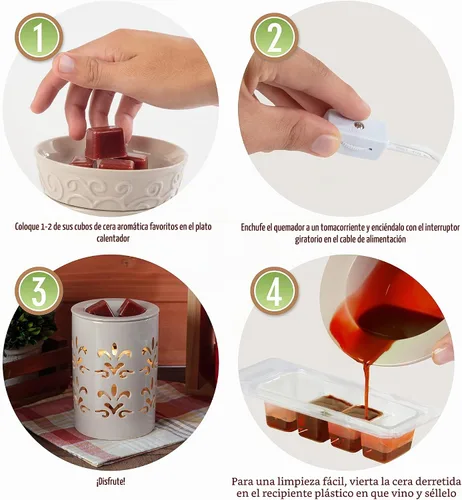 1

Coloque 1-2 de sus cubos de cera aromática favoritos en el plato calentador

2

Enchufe el quemador a un tomacorriente y enciéndalo con el interruptor giratorio en el cable de alimentación

3

¡Disfrute!

4

Para una limpieza fácil, vierta la cera derretida en el recipiente plástico en que vino y séllelo