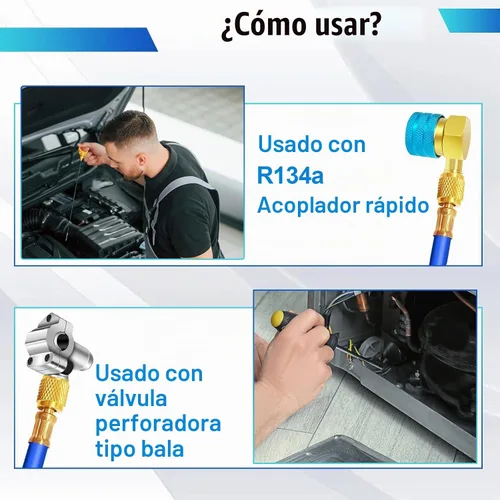 ¿Cómo usar?

Usado con R134a Acoplador rápido

Usado con válvula perforadora tipo bala