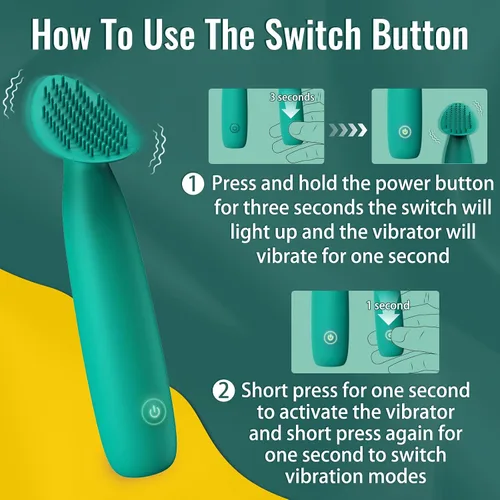 How To Use The Switch Button

3 seconds

1 Press and hold the power button for three seconds the switch will light up and the vibrator will vibrate for one second

1 second

2 Short press for one second to activate the vibrator and short press again for one second to switch vibration modes