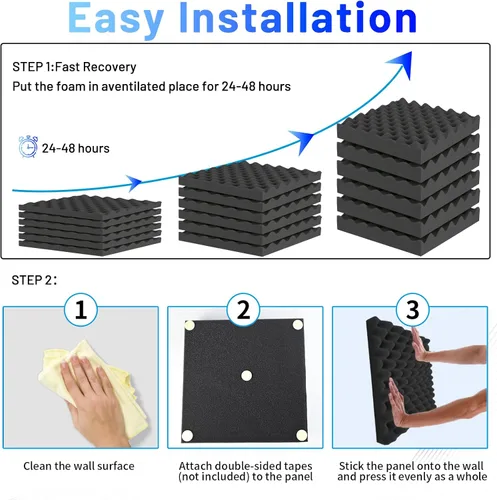 Easy Installation

STEP 1:Fast Recovery
Put the foam in aventilated place for 24-48 hours

24-48 hours

STEP 2:

1

Clean the wall surface

2

Attach double-sided tapes (not included) to the panel

3

Stick the panel onto the wall and press it evenly as a whole