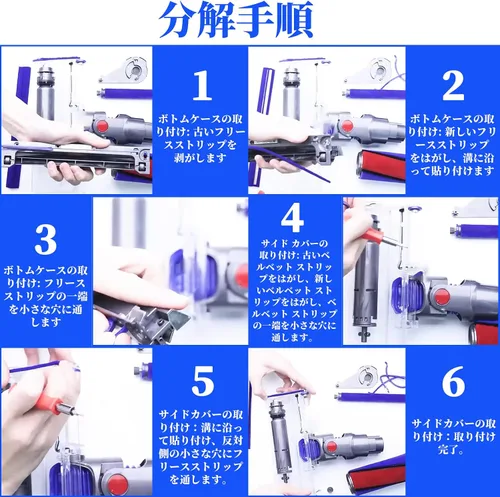 分解手順

1

ボトムケースの取り付け: 古いフリースストリップを剥がします

2

ボトムケースの取り付け: 新しいフリースストリップをはがし、溝に沿って貼り付けます

3

ボトムケースの取り付け: フリースストリップの一端を小さな穴に通します

4

サイド カバーの取り付け: 古いベルベット ストリップをはがし、新しいベルベット ストリップをはがし、ベルベット ストリップの一端を小さな穴に通します。

5

サイドカバーの取り付け：溝に沿って貼り付け、反対側の小さな穴にフリースストリップを通します。

6

サイドカバーの取り付け：取り付け完了。