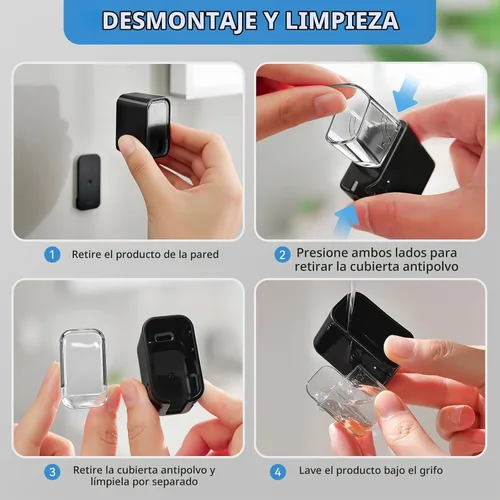 DESMONTAJE Y LIMPIEZA

1 Retire el producto de la pared

2 Presione ambos lados para retirar la cubierta antipolvo

3 Retire la cubierta antipolvo y límpiela por separado

4 Lave el producto bajo el grifo