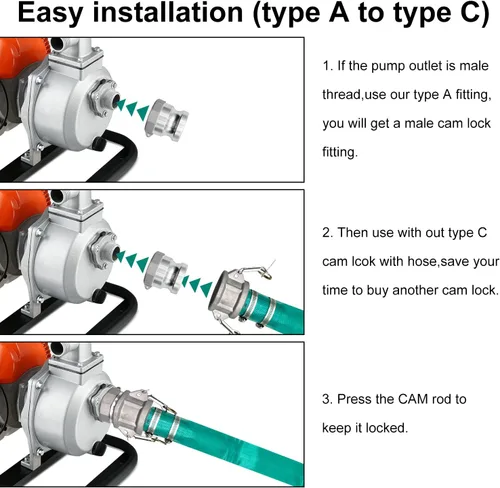 Easy installation (type A to type C)

1. If the pump outlet is male thread,use our type A fitting, you will get a male cam lock fitting.

2. Then use with out type C cam lcok with hose,save your time to buy another cam lock.

3. Press the CAM rod to keep it locked.