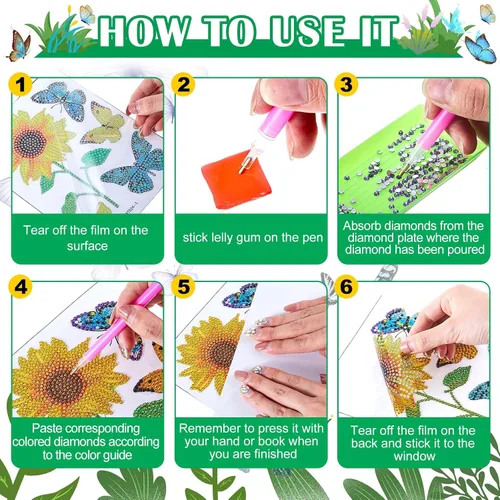 HOW TO USE IT

1

Tear off the film on the surface

2

stick lelly gum on the pen

3

Absorb diamonds from the diamond plate where the diamond has been poured

4

Paste corresponding colored diamonds according to the color guide

5

Remember to press it with your hand or book when you are finished

6

Tear off the film on the back and stick it to the window