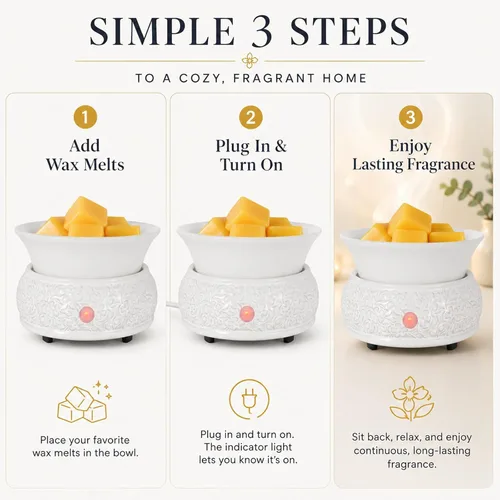 SIMPLE 3 STEPS

TO A COZY, FRAGRANT HOME

1

Add
Wax Melts

Place your favorite wax melts in the bowl.

2

Plug In &
Turn On

Plug in and turn on. The indicator light lets you know it's on.

3

Enjoy
Lasting Fragrance

Sit back, relax, and enjoy continuous, long-lasting fragrance.