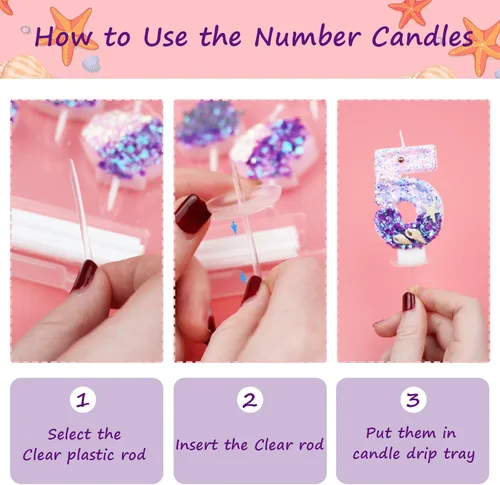 How to Use the Number Candles

1
Select the Clear plastic rod

2
Insert the Clear rod

3
Put them in candle drip tray