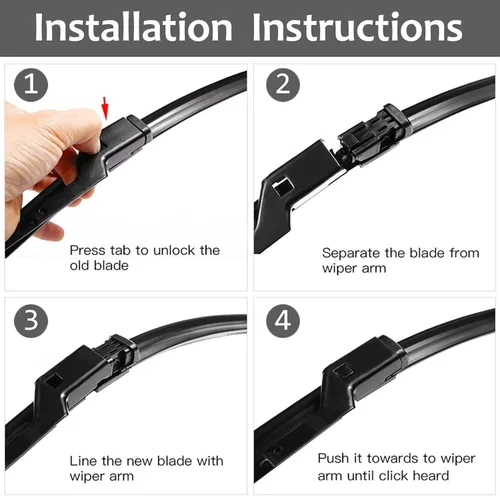 Installation Instructions

1

Press tab to unlock the old blade

2

Separate the blade from wiper arm

3

Line the new blade with wiper arm

4

Push it towards to wiper arm until click heard