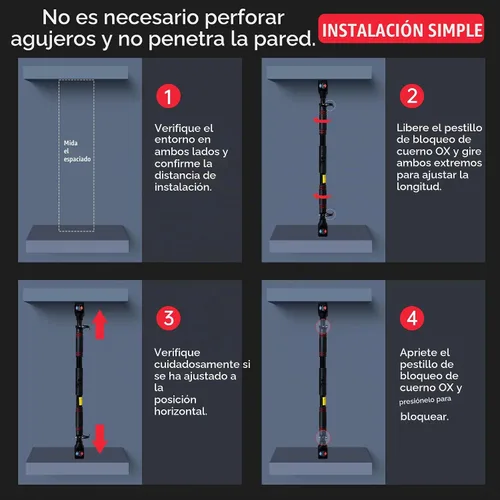 No es necesario perforar agujeros y no penetra la pared.

INSTALACIÓN SIMPLE

Mida el espaciado

1

Verifique el entorno en ambos lados y confirme la distancia de instalación.

2

Libere el pestillo de bloqueo de cuerno OX y gire ambos extremos para ajustar la longitud.

3

Verifique cuidadosamente si se ha ajustado a la posición horizontal.

4

Apriete el pestillo de bloqueo de cuerno OX y presiónelo para bloquear.