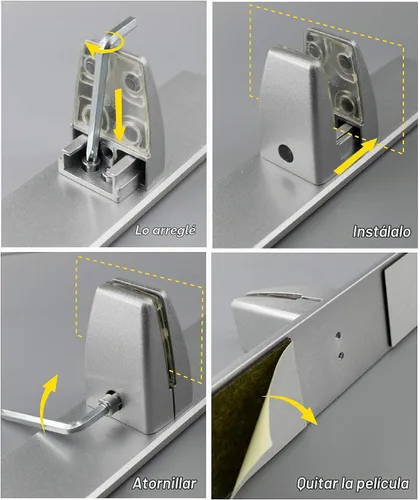 Lo arreglé

Instálalo

Atornillar

Quitar la película