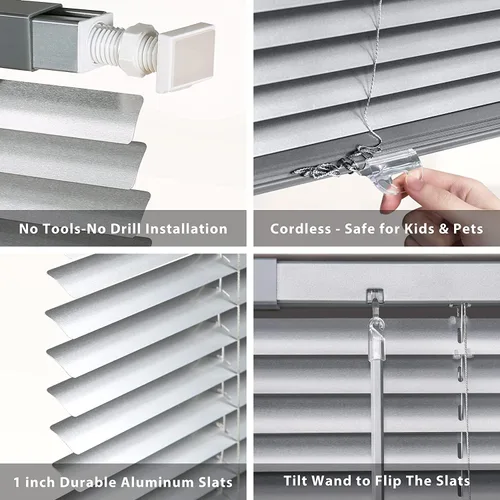 No Tools-No Drill Installation

Cordless - Safe for Kids & Pets

1 inch Durable Aluminum Slats

Tilt Wand to Flip The Slats