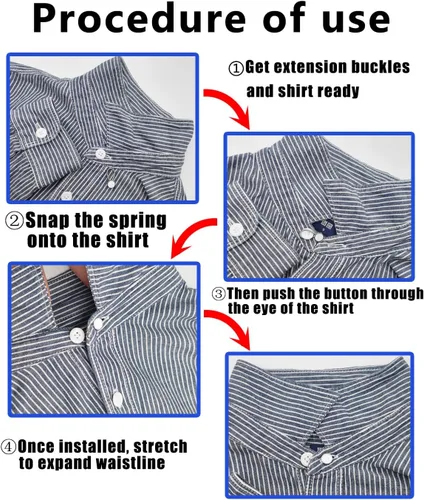 Procedure of use

①Get extension buckles and shirt ready

②Snap the spring onto the shirt

③Then push the button through the eye of the shirt

④Once installed, stretch to expand waistline