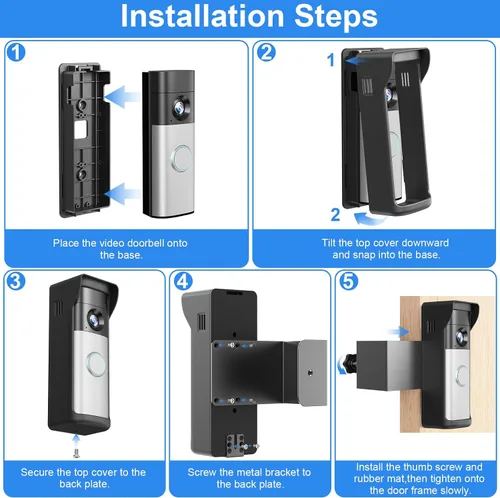 Installation Steps

1

Place the video doorbell onto the base.

2

1

2

Tilt the top cover downward and snap into the base.

3

Secure the top cover to the back plate.

4

Screw the metal bracket to the back plate.

5

Install the thumb screw and rubber mat,then tighten onto the door frame slowly.