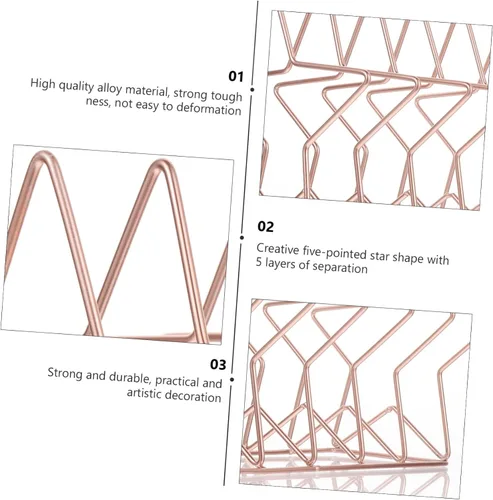 01

High quality alloy material, strong tough ness, not easy to deformation

02

Creative five-pointed star shape with 5 layers of separation

03

Strong and durable, practical and artistic decoration