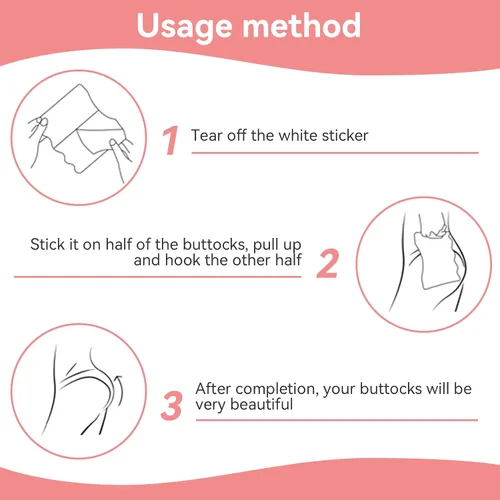 Usage method

1 Tear off the white sticker

Stick it on half of the buttocks, pull up and hook the other half 2

3 After completion, your buttocks will be very beautiful