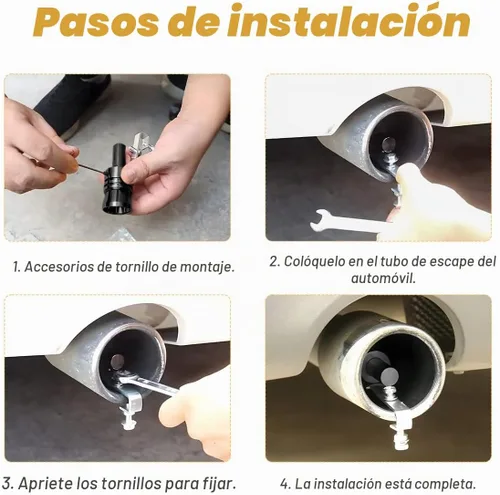 Pasos de instalación

1. Accesorios de tornillo de montaje.

2. Colóquelo en el tubo de escape del automóvil.

3. Apriete los tornillos para fijar.

4. La instalación está completa.